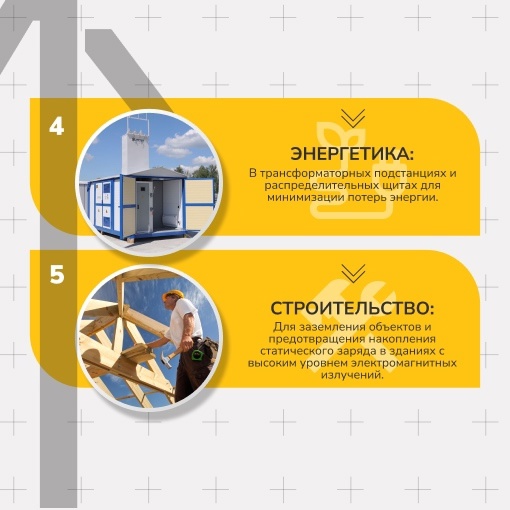 4

ЭНЕРГЕТИКА:

В трансформаторных подстанциях и распределительных щитах для минимизации потерь энергии.

5

СТРОИТЕЛЬСТВО:

Для заземления объектов и предотвращения накопления статического заряда в зданиях с высоким уровнем электромагнитных излучений.